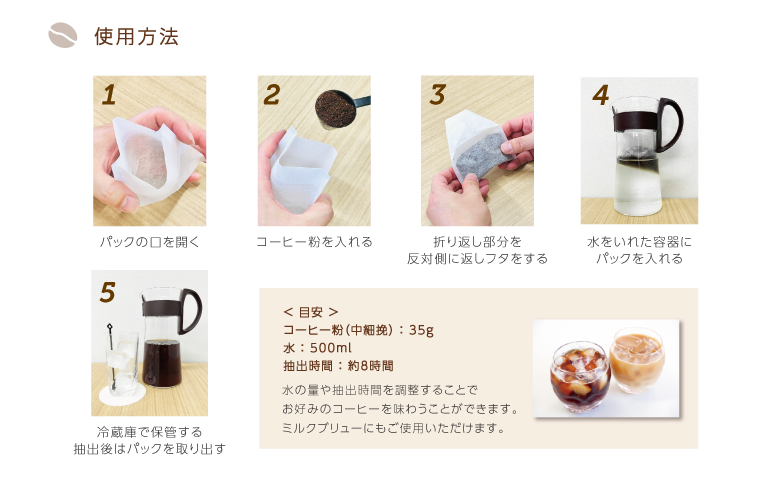 使用方法

1
パックの口を開く

2
コーヒー粉を入れる

3
折り返し部分を
反対側に返しフタをする

4
水をいれた容器に
パックを入れる

5
冷蔵庫で保管する
抽出後はパックを取り出す

＜ 目安 ＞
コーヒー粉（中細挽）：35g
水：500ml
抽出時間：約8時間

水の量や抽出時間を調整することで
お好みのコーヒーを味わうことができます。
ミルクブリューにもご使用いただけます。