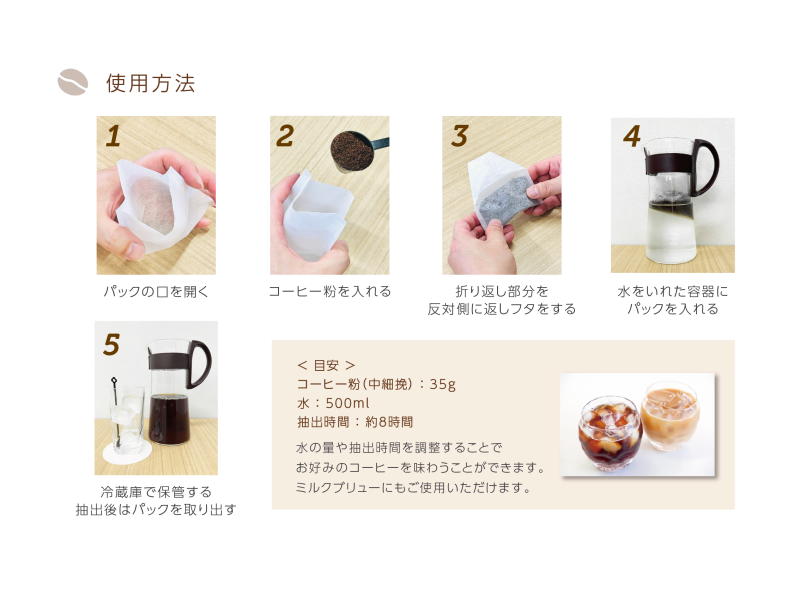 使用方法

1
パックの口を開く

2
コーヒー粉を入れる

3
折り返し部分を
反対側に返しフタをする

4
水をいれた容器に
パックを入れる

5
冷蔵庫で保管する
抽出後はパックを取り出す

＜ 目安 ＞
コーヒー粉（中細挽）：35g
水：500ml
抽出時間：約8時間

水の量や抽出時間を調整することで
お好みのコーヒーを味わうことができます。
ミルクブリューにもご使用いただけます。